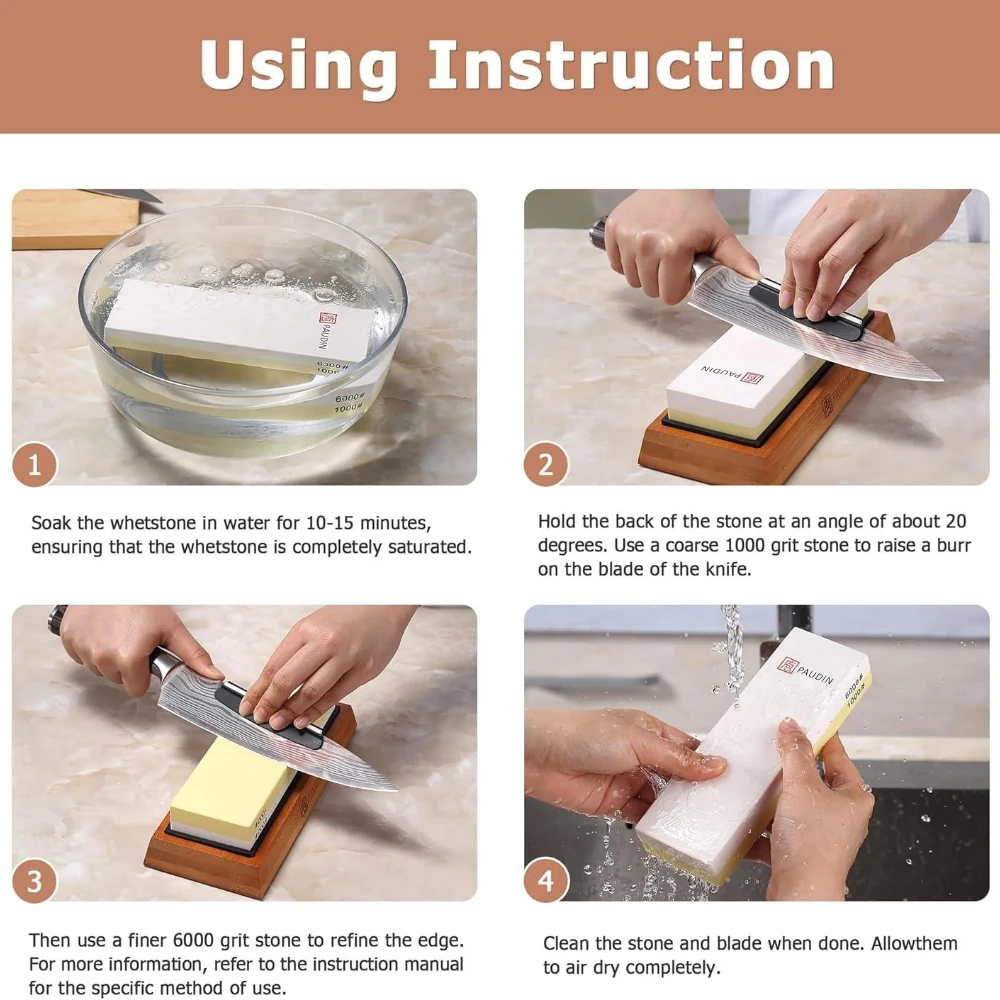 Using Instruction

PAUDIN
6000#
1000#

1

Soak the whetstone in water for 10-15 minutes, ensuring that the whetstone is completely saturated.

PAUDIN

2

Hold the back of the stone at an angle of about 20 degrees. Use a coarse 1000 grit stone to raise a burr on the blade of the knife.

3

Then use a finer 6000 grit stone to refine the edge. For more information, refer to the instruction manual for the specific method of use.

PAUDIN
6000#
1000#

4

Clean the stone and blade when done. Allowthem to air dry completely.